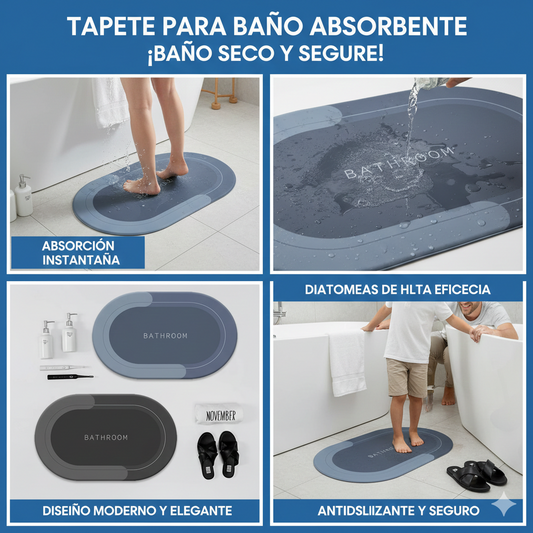 TAPETE PARA BAÑO ABSORBENTE
¡BAÑO SECO Y SEGURE!

ABSORCIÓN INSTANTAÑA

BATHROOM

DIATOMEAS DE HLTA EFICECIA

BATHROOM

BATHROOM

NOVEMBER

BATHROOM

DISEIÑO MODERNO Y ELEGANTE

ANTIDSLIIZANTE Y SEGURO